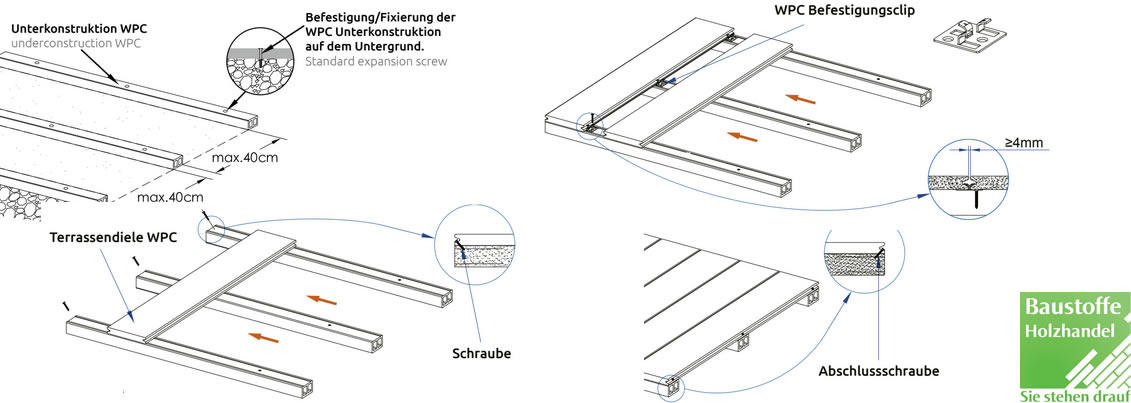 Unterkonstruktion WPC
underconstruction WPC

Befestigung/Fixierung der WPC Unterkonstruktion auf dem Untergrund.
Standard expansion screw

max.40cm

max.40cm

Terrassendiele WPC

Schraube

WPC Befestigungsclip

≥4mm

Abschlussschraube

Baustoffe
Holzhandel
Sie stehen drauf